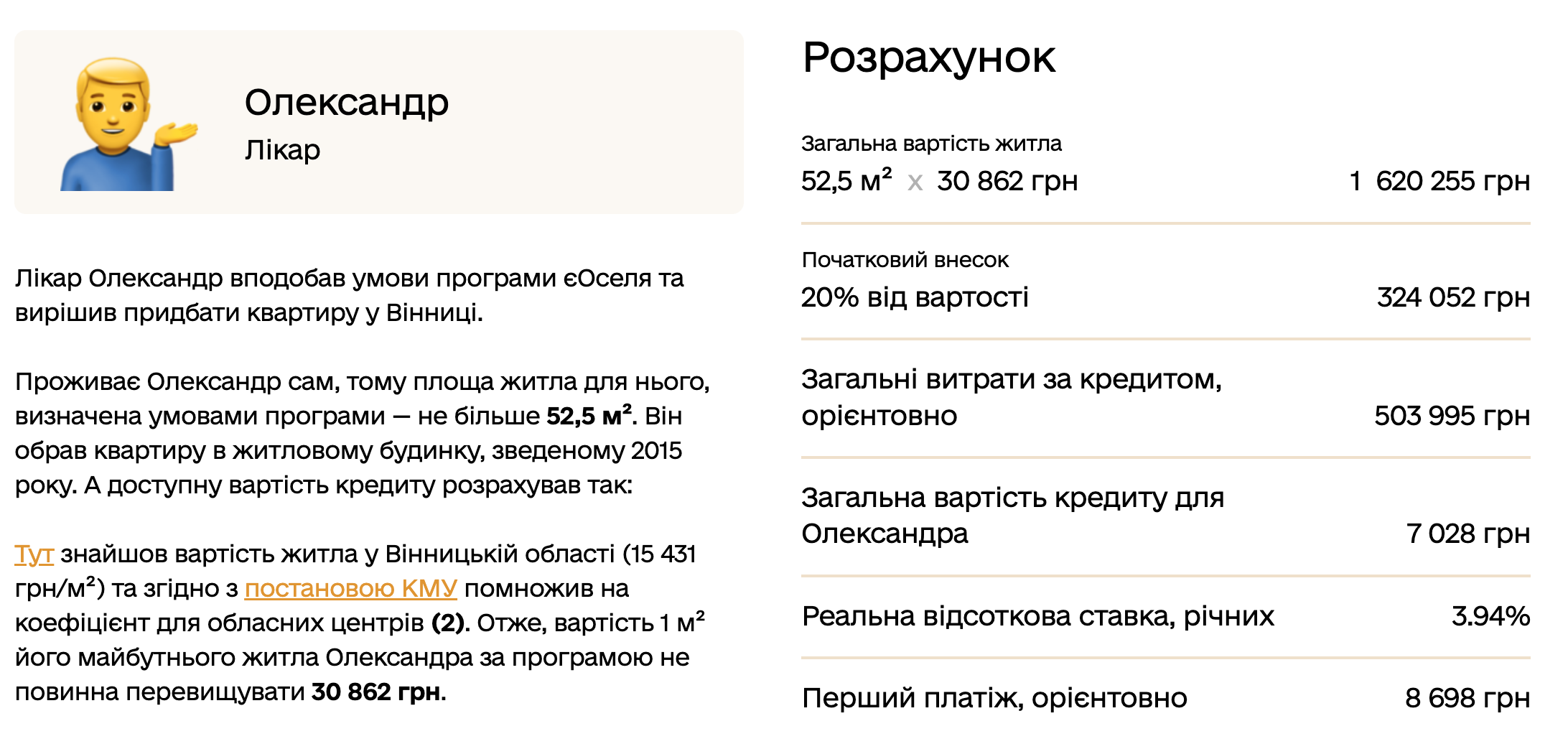 Олександр
Лікар

Лікар Олександр вподобав умови програми єОселя та вирішив придбати квартиру у Вінниці.

Проживає Олександр сам, тому площа житла для нього, визначена умовами програми — не більше 52,5 м². Він обрав квартиру в житловому будинку, зведеному 2015 року. А доступну вартість кредиту розрахував так:

Тут знайшов вартість житла у Вінницькій області (15 431 грн/м²) та згідно з постановою КМУ помножив на коефіцієнт для обласних центрів (2). Отже, вартість 1 м² його майбутнього житла Олександра за програмою не повинна перевищувати 30 862 грн.

Розрахунок

Загальна вартість житла
52,5 м² x 30 862 грн
1 620 255 грн

Початковий внесок
20% від вартості
324 052 грн

Загальні витрати за кредитом, орієнтовно
503 995 грн

Загальна вартість кредиту для Олександра
7 028 грн

Реальна відсоткова ставка, річних
3.94%

Перший платіж, орієнтовно
8 698 грн